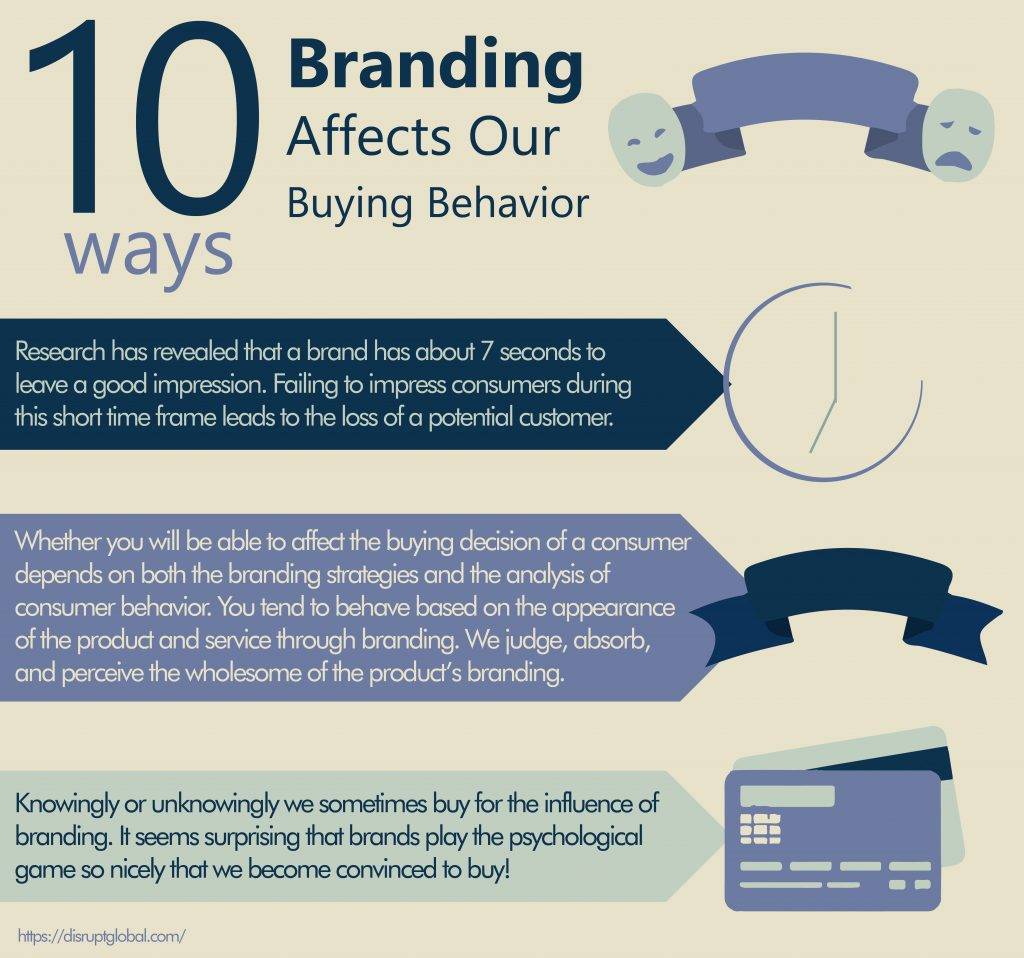 10 ways

Branding Affects Our Buying Behavior

Research has revealed that a brand has about 7 seconds to leave a good impression. Failing to impress consumers during this short time frame leads to the loss of a potential customer.

Whether you will be able to affect the buying decision of a consumer depends on both the branding strategies and the analysis of consumer behavior. You tend to behave based on the appearance of the product and service through branding. We judge, absorb, and perceive the wholesome of the product's branding.

Knowingly or unknowingly we sometimes buy for the influence of branding. It seems surprising that brands play the psychological game so nicely that we become convinced to buy!

https://disruptglobal.com/