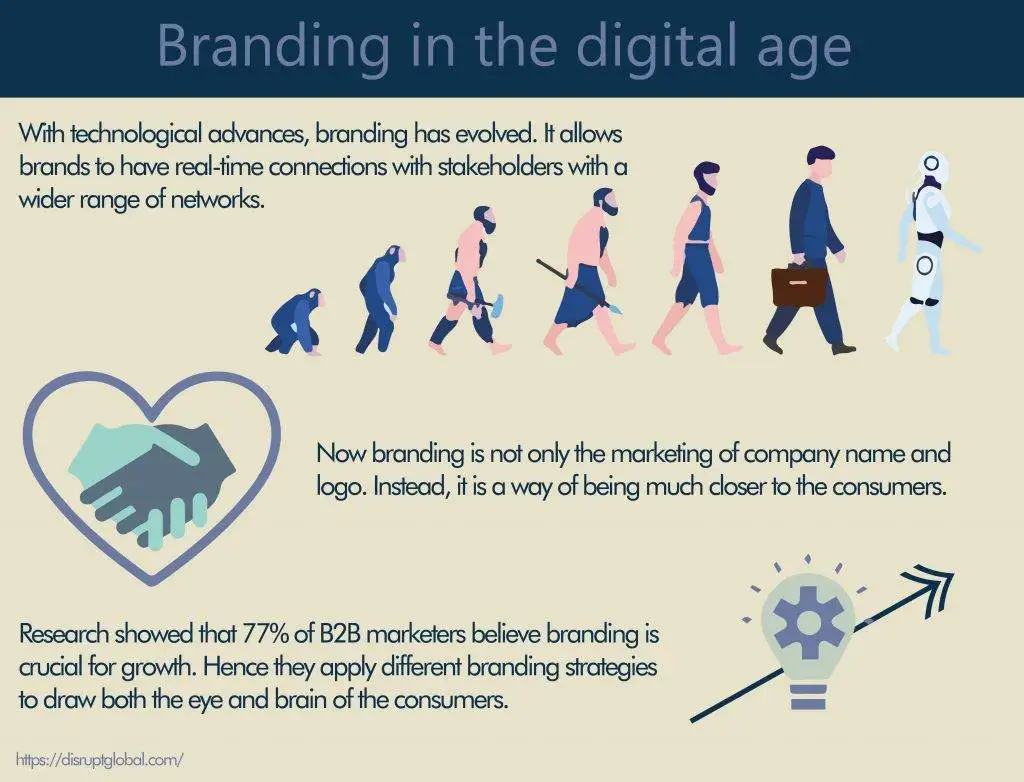 Branding in the digital age

With technological advances, branding has evolved. It allows brands to have real-time connections with stakeholders with a wider range of networks.

Now branding is not only the marketing of company name and logo. Instead, it is a way of being much closer to the consumers.

Research showed that 77% of B2B marketers believe branding is crucial for growth. Hence they apply different branding strategies to draw both the eye and brain of the consumers.

https://disruptglobal.com/