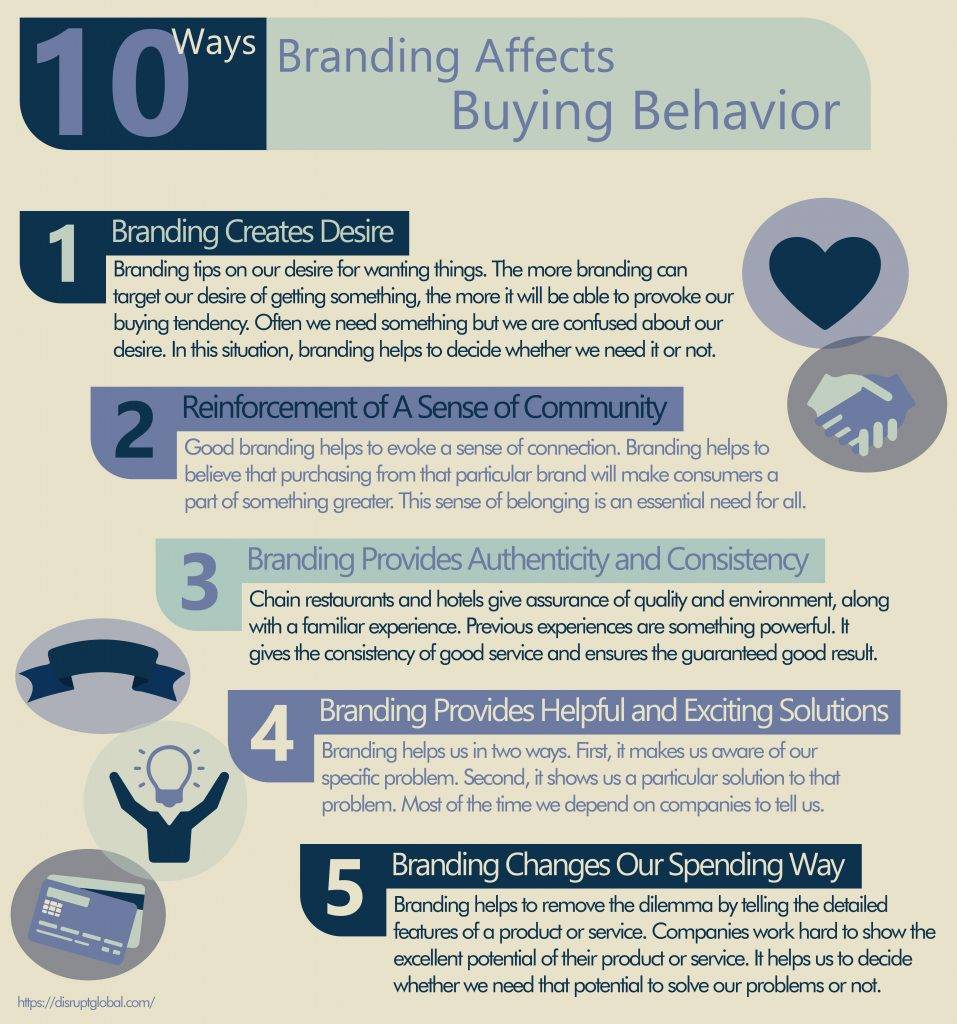 10 Ways Branding Affects Buying Behavior

1 Branding Creates Desire

Branding tips on our desire for wanting things. The more branding can target our desire of getting something, the more it will be able to provoke our buying tendency. Often we need something but we are confused about our desire. In this situation, branding helps to decide whether we need it or not.

2 Reinforcement of A Sense of Community

Good branding helps to evoke a sense of connection. Branding helps to believe that purchasing from that particular brand will make consumers a part of something greater. This sense of belonging is an essential need for all.

3 Branding Provides Authenticity and Consistency

Chain restaurants and hotels give assurance of quality and environment, along with a familiar experience. Previous experiences are something powerful. It gives the consistency of good service and ensures the guaranteed good result.

4 Branding Provides Helpful and Exciting Solutions

Branding helps us in two ways. First, it makes us aware of our specific problem. Second, it shows us a particular solution to that problem. Most of the time we depend on companies to tell us.

5 Branding Changes Our Spending Way

Branding helps to remove the dilemma by telling the detailed features of a product or service. Companies work hard to show the excellent potential of their product or service. It helps us to decide whether we need that potential to solve our problems or not.

https://disruptglobal.com/