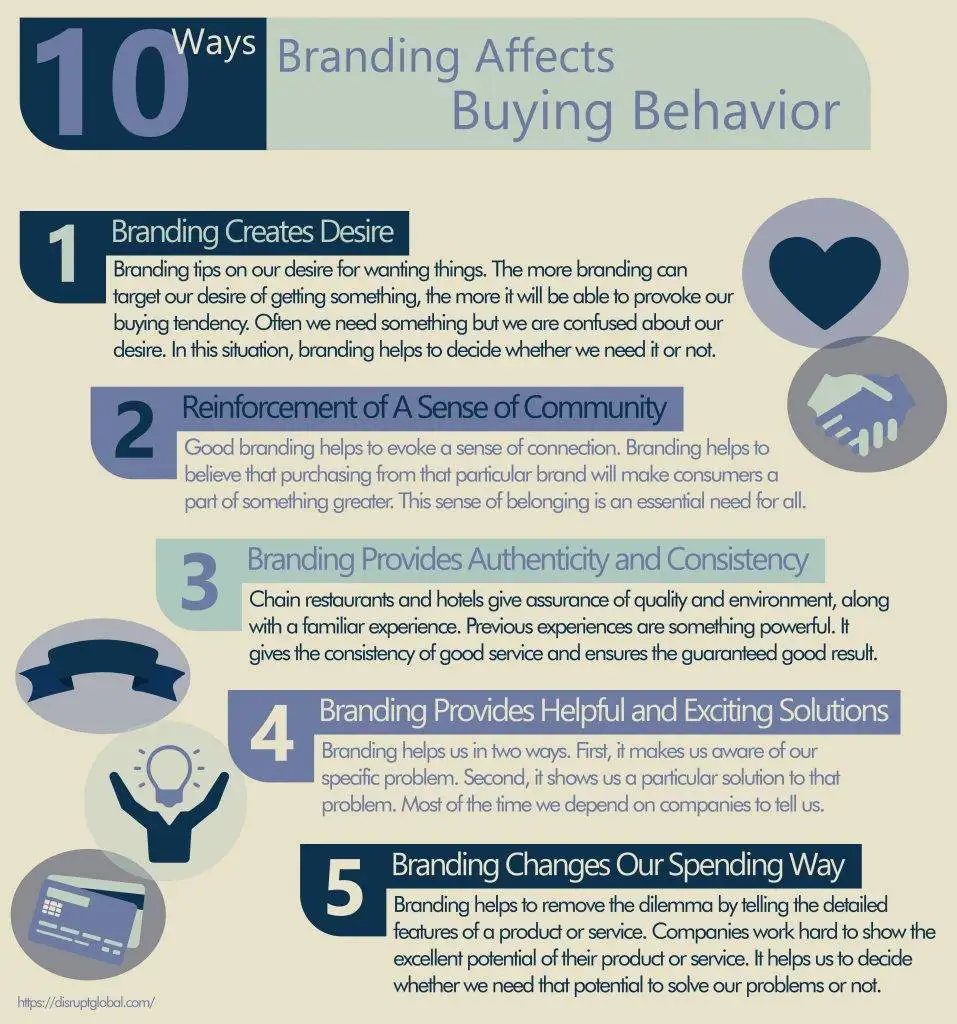 10 Ways Branding Affects Buying Behavior

1 Branding Creates Desire

Branding tips on our desire for wanting things. The more branding can target our desire of getting something, the more it will be able to provoke our buying tendency. Often we need something but we are confused about our desire. In this situation, branding helps to decide whether we need it or not.

2 Reinforcement of A Sense of Community

Good branding helps to evoke a sense of connection. Branding helps to believe that purchasing from that particular brand will make consumers a part of something greater. This sense of belonging is an essential need for all.

3 Branding Provides Authenticity and Consistency

Chain restaurants and hotels give assurance of quality and environment, along with a familiar experience. Previous experiences are something powerful. It gives the consistency of good service and ensures the guaranteed good result.

4 Branding Provides Helpful and Exciting Solutions

Branding helps us in two ways. First, it makes us aware of our specific problem. Second, it shows us a particular solution to that problem. Most of the time we depend on companies to tell us.

5 Branding Changes Our Spending Way

Branding helps to remove the dilemma by telling the detailed features of a product or service. Companies work hard to show the excellent potential of their product or service. It helps us to decide whether we need that potential to solve our problems or not.

https://disruptglobal.com/