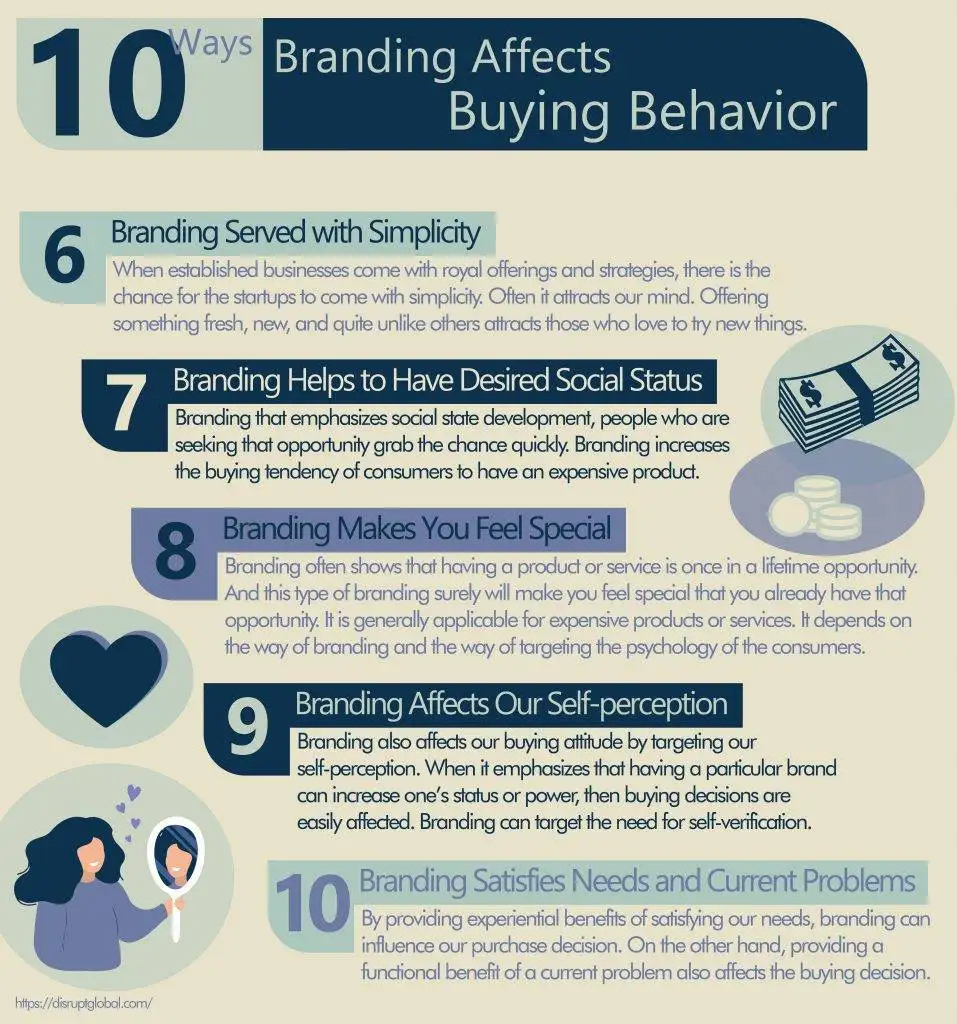 10 Ways Branding Affects Buying Behavior

6 Branding Served with Simplicity
When established businesses come with royal offerings and strategies, there is the chance for the startups to come with simplicity. Often it attracts our mind. Offering something fresh, new, and quite unlike others attracts those who love to try new things.

7 Branding Helps to Have Desired Social Status
Branding that emphasizes social state development, people who are seeking that opportunity grab the chance quickly. Branding increases the buying tendency of consumers to have an expensive product.

8 Branding Makes You Feel Special
Branding often shows that having a product or service is once in a lifetime opportunity. And this type of branding surely will make you feel special that you already have that opportunity. It is generally applicable for expensive products or services. It depends on the way of branding and the way of targeting the psychology of the consumers.

9 Branding Affects Our Self-perception
Branding also affects our buying attitude by targeting our self-perception. When it emphasizes that having a particular brand can increase one's status or power, then buying decisions are easily affected. Branding can target the need for self-verification.

10 Branding Satisfies Needs and Current Problems
By providing experiential benefits of satisfying our needs, branding can influence our purchase decision. On the other hand, providing a functional benefit of a current problem also affects the buying decision.

https://disruptglobal.com/