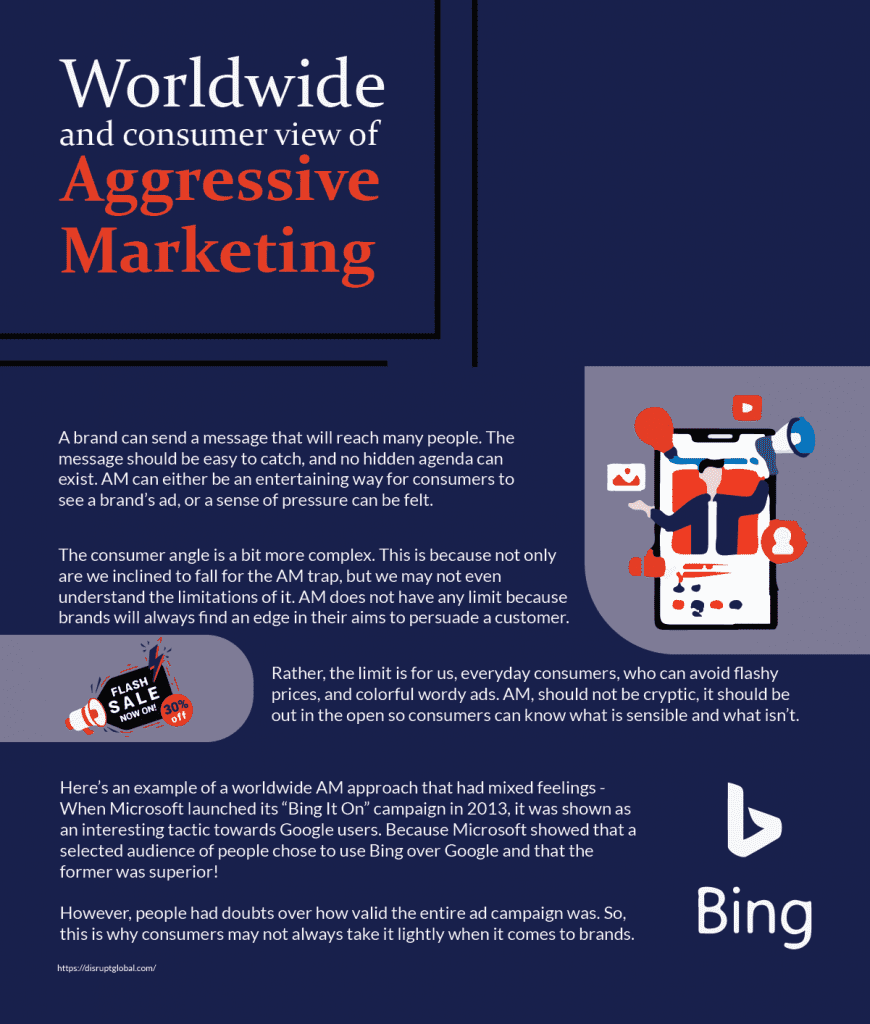 Worldwide
and consumer view of
Aggressive
Marketing

A brand can send a message that will reach many people. The message should be easy to catch, and no hidden agenda can exist. AM can either be an entertaining way for consumers to see a brand's ad, or a sense of pressure can be felt.

The consumer angle is a bit more complex. This is because not only are we inclined to fall for the AM trap, but we may not even understand the limitations of it. AM does not have any limit because brands will always find an edge in their aims to persuade a customer.

FLASH SALE NOW ON! 30% off

Rather, the limit is for us, everyday consumers, who can avoid flashy prices, and colorful wordy ads. AM, should not be cryptic, it should be out in the open so consumers can know what is sensible and what isn't.

Here's an example of a worldwide AM approach that had mixed feelings - When Microsoft launched its "Bing It On" campaign in 2013, it was shown as an interesting tactic towards Google users. Because Microsoft showed that a selected audience of people chose to use Bing over Google and that the former was superior!

However, people had doubts over how valid the entire ad campaign was. So, this is why consumers may not always take it lightly when it comes to brands.

Bing

https://disruptglobal.com/