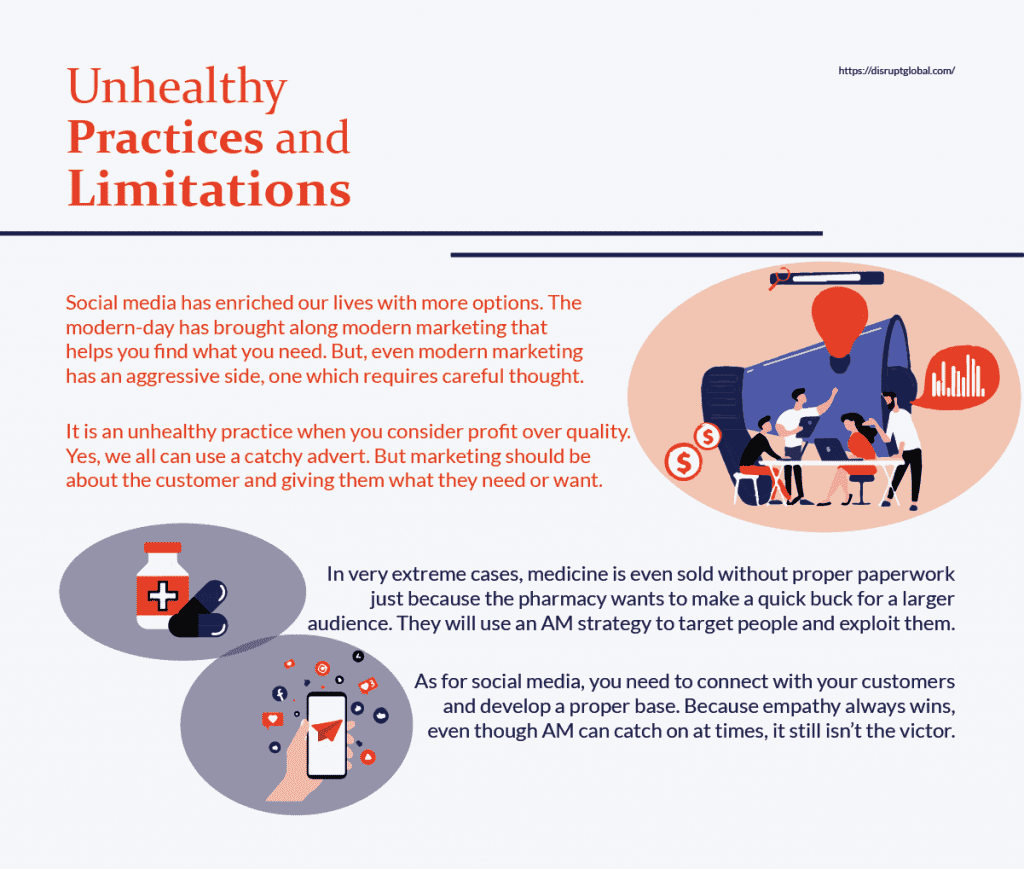 Unhealthy Practices and Limitations

https://disruptglobal.com/

Social media has enriched our lives with more options. The modern-day has brought along modern marketing that helps you find what you need. But, even modern marketing has an aggressive side, one which requires careful thought.

It is an unhealthy practice when you consider profit over quality. Yes, we all can use a catchy advert. But marketing should be about the customer and giving them what they need or want.

In very extreme cases, medicine is even sold without proper paperwork just because the pharmacy wants to make a quick buck for a larger audience. They will use an AM strategy to target people and exploit them.

As for social media, you need to connect with your customers and develop a proper base. Because empathy always wins, even though AM can catch on at times, it still isn't the victor.