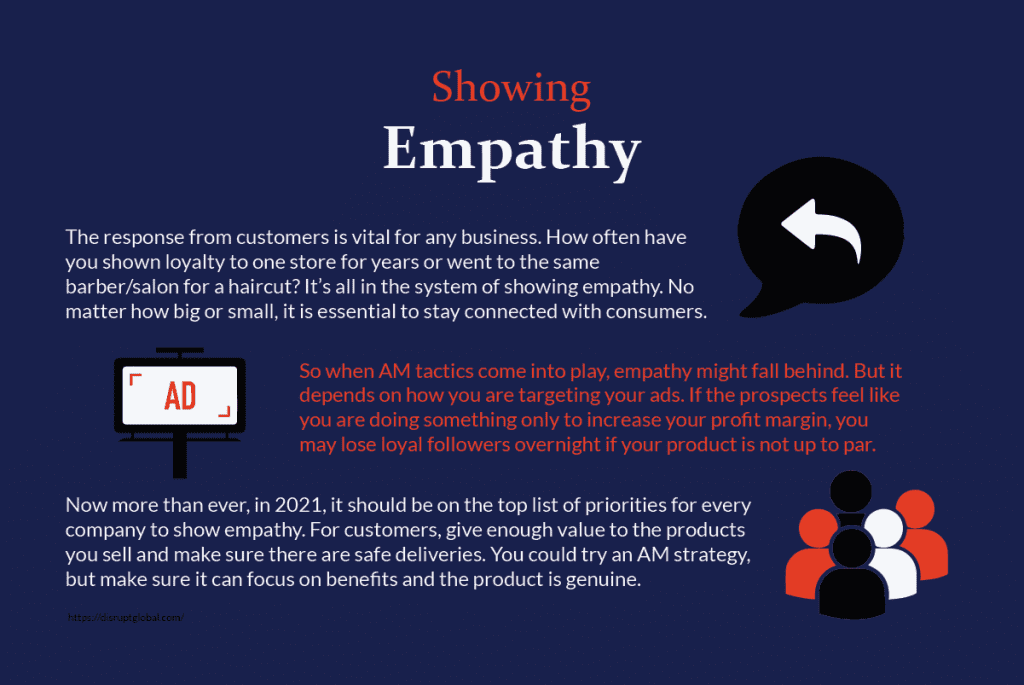 Showing
Empathy

The response from customers is vital for any business. How often have you shown loyalty to one store for years or went to the same barber/salon for a haircut? It's all in the system of showing empathy. No matter how big or small, it is essential to stay connected with consumers.

AD

So when AM tactics come into play, empathy might fall behind. But it depends on how you are targeting your ads. If the prospects feel like you are doing something only to increase your profit margin, you may lose loyal followers overnight if your product is not up to par.

Now more than ever, in 2021, it should be on the top list of priorities for every company to show empathy. For customers, give enough value to the products you sell and make sure there are safe deliveries. You could try an AM strategy, but make sure it can focus on benefits and the product is genuine.

https://disruptglobal.com/