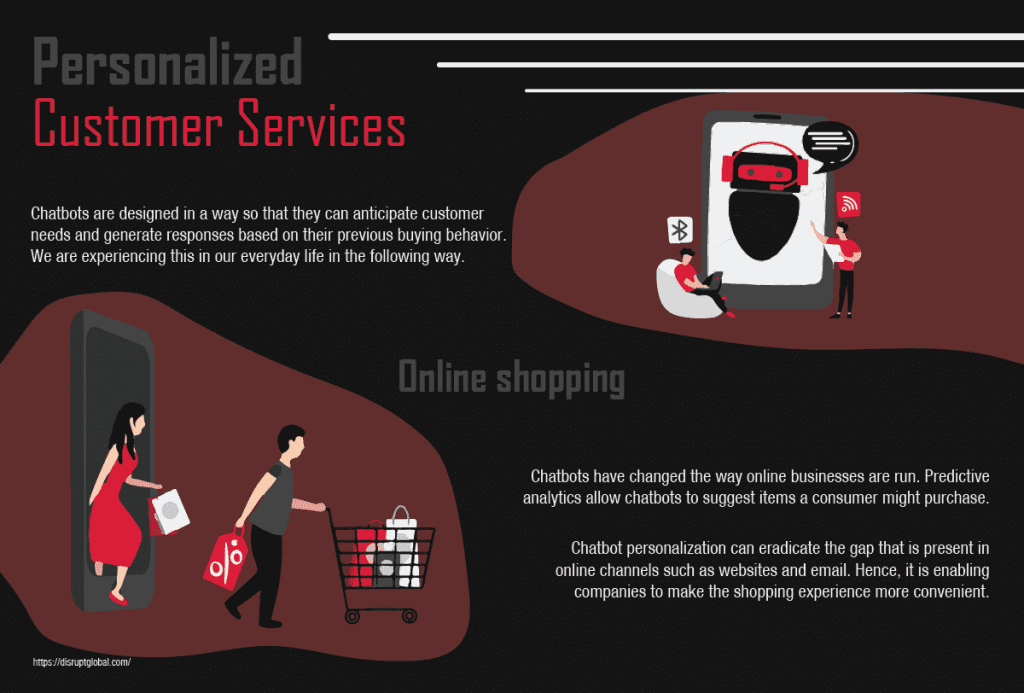 Personalized
Customer Services

Chatbots are designed in a way so that they can anticipate customer needs and generate responses based on their previous buying behavior. We are experiencing this in our everyday life in the following way.

Online shopping

Chatbots have changed the way online businesses are run. Predictive analytics allow chatbots to suggest items a consumer might purchase.

Chatbot personalization can eradicate the gap that is present in online channels such as websites and email. Hence, it is enabling companies to make the shopping experience more convenient.

%

https://disruptglobal.com/