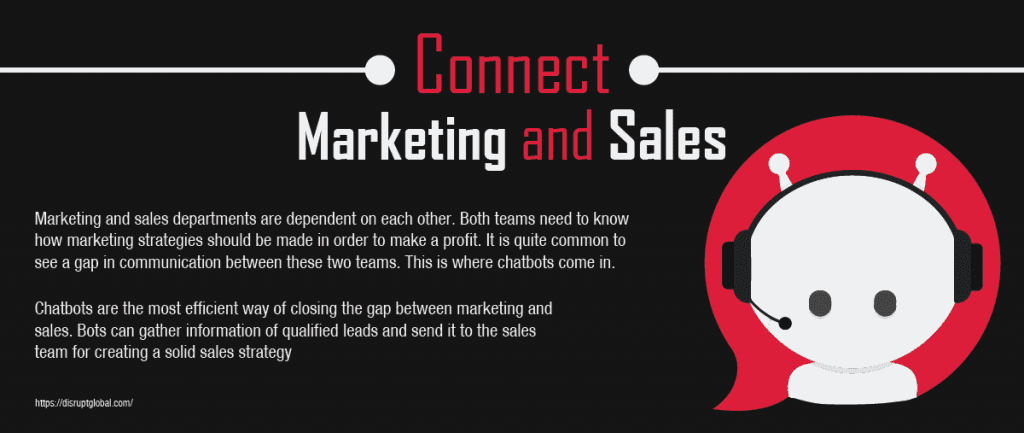 Connect
Marketing and Sales

Marketing and sales departments are dependent on each other. Both teams need to know how marketing strategies should be made in order to make a profit. It is quite common to see a gap in communication between these two teams. This is where chatbots come in.

Chatbots are the most efficient way of closing the gap between marketing and sales. Bots can gather information of qualified leads and send it to the sales team for creating a solid sales strategy

https://disruptglobal.com/