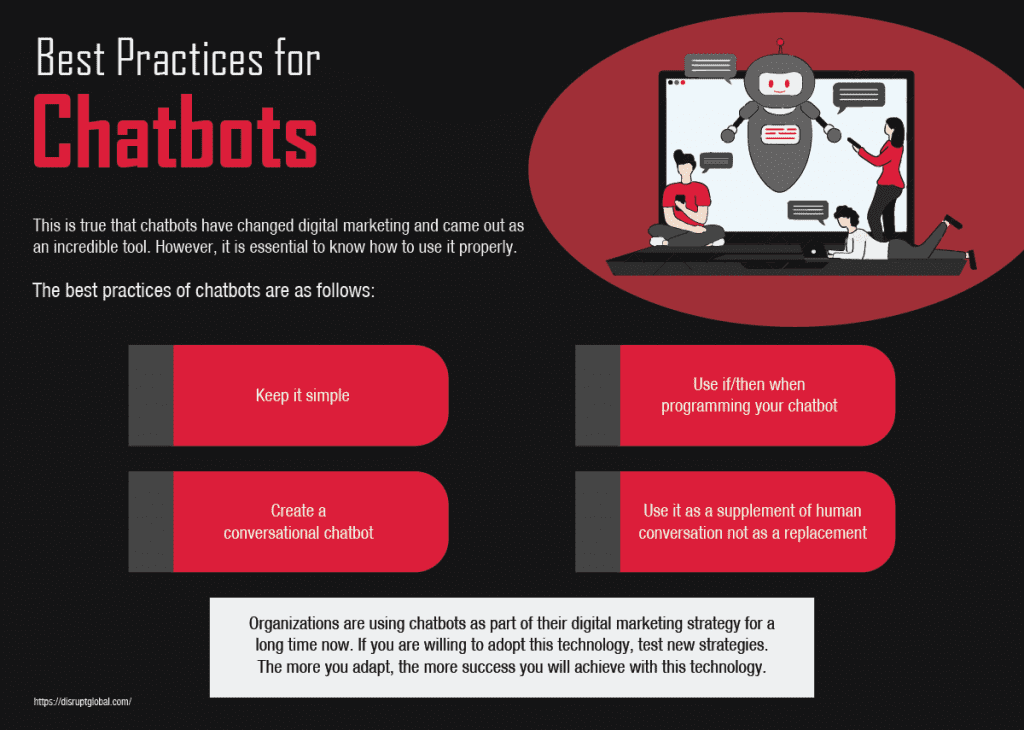 Best Practices for

Chatbots

This is true that chatbots have changed digital marketing and came out as an incredible tool. However, it is essential to know how to use it properly.

The best practices of chatbots are as follows:

Keep it simple

Use if/then when programming your chatbot

Create a conversational chatbot

Use it as a supplement of human conversation not as a replacement

Organizations are using chatbots as part of their digital marketing strategy for a long time now. If you are willing to adopt this technology, test new strategies. The more you adapt, the more success you will achieve with this technology.

https://disruptglobal.com/