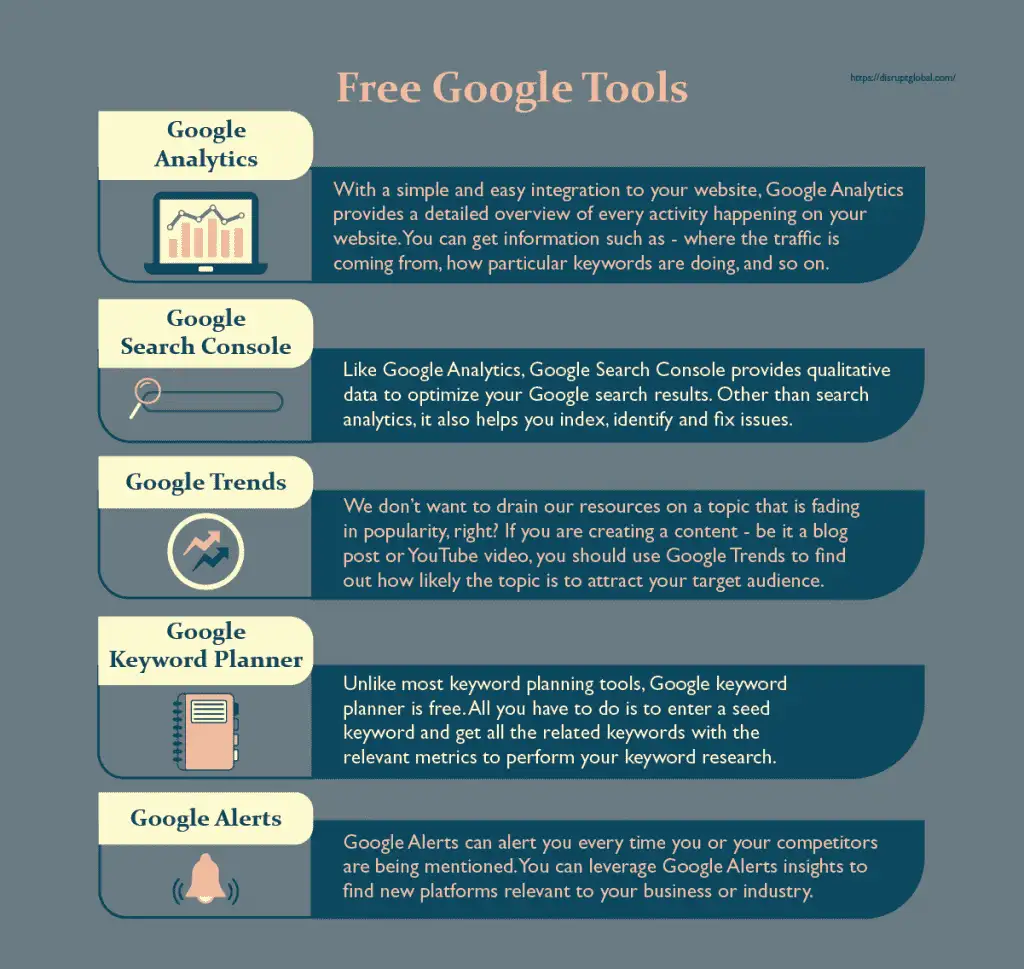 Free Google Tools

https://disruptglobal.com/

Google Analytics

With a simple and easy integration to your website, Google Analytics provides a detailed overview of every activity happening on your website. You can get information such as - where the traffic is coming from, how particular keywords are doing, and so on.

Google Search Console

Like Google Analytics, Google Search Console provides qualitative data to optimize your Google search results. Other than search analytics, it also helps you index, identify and fix issues.

Google Trends

We don't want to drain our resources on a topic that is fading in popularity, right? If you are creating a content - be it a blog post or YouTube video, you should use Google Trends to find out how likely the topic is to attract your target audience.

Google Keyword Planner

Unlike most keyword planning tools, Google keyword planner is free. All you have to do is to enter a seed keyword and get all the related keywords with the relevant metrics to perform your keyword research.

Google Alerts

Google Alerts can alert you every time you or your competitors are being mentioned. You can leverage Google Alerts insights to find new platforms relevant to your business or industry.