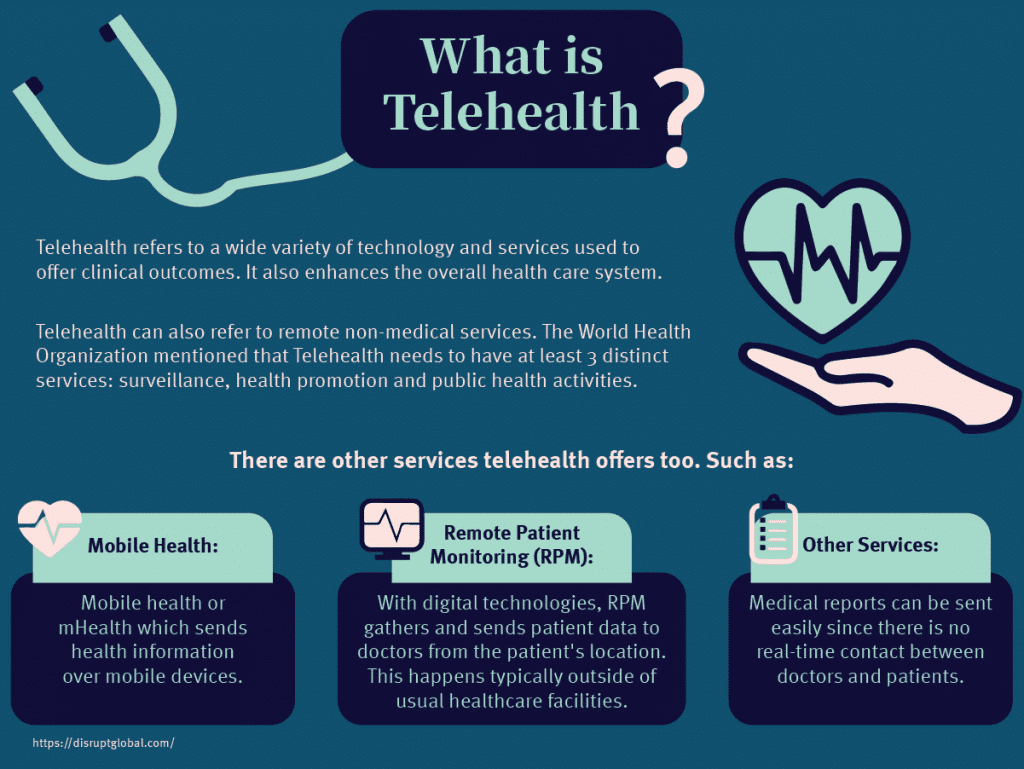 What is Telehealth ?

Telehealth refers to a wide variety of technology and services used to offer clinical outcomes. It also enhances the overall health care system.

Telehealth can also refer to remote non-medical services. The World Health Organization mentioned that Telehealth needs to have at least 3 distinct services: surveillance, health promotion and public health activities.

There are other services telehealth offers too. Such as:

Mobile Health:

Mobile health or mHealth which sends health information over mobile devices.

Remote Patient Monitoring (RPM):

With digital technologies, RPM gathers and sends patient data to doctors from the patient's location. This happens typically outside of usual healthcare facilities.

Other Services:

Medical reports can be sent easily since there is no real-time contact between doctors and patients.

https://disruptglobal.com/