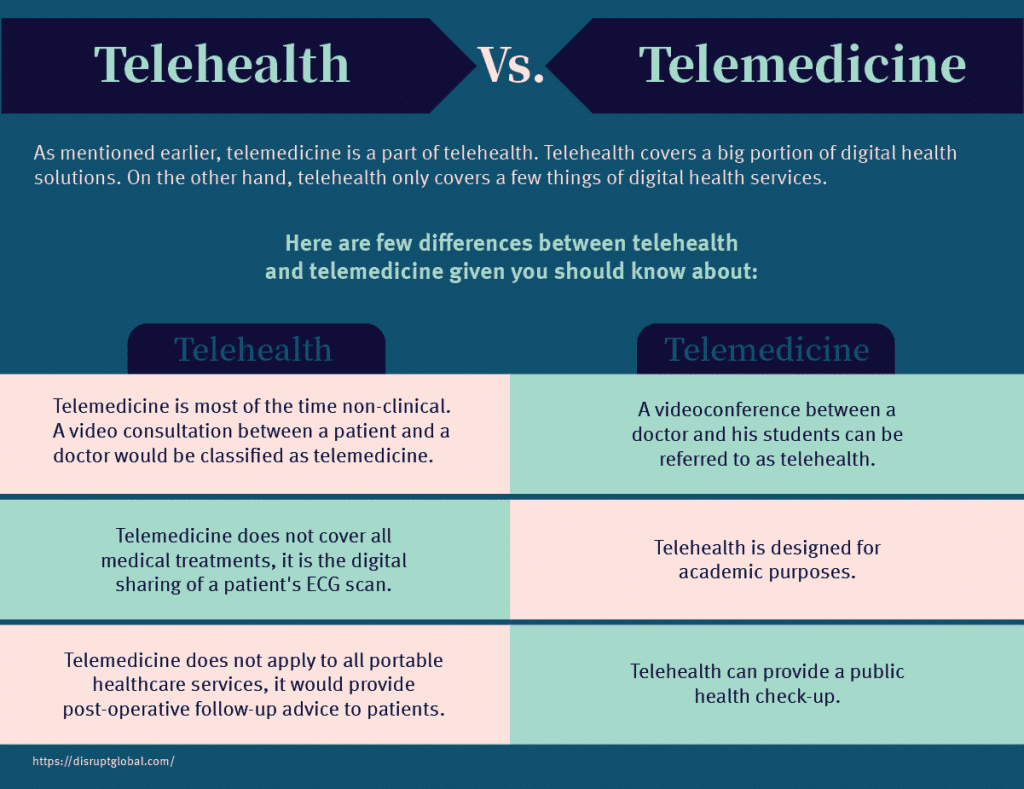 Telehealth Vs. Telemedicine

As mentioned earlier, telemedicine is a part of telehealth. Telehealth covers a big portion of digital health solutions. On the other hand, telehealth only covers a few things of digital health services.

Here are few differences between telehealth and telemedicine given you should know about:

| Telehealth | Telemedicine |
|---|---|
| Telemedicine is most of the time non-clinical. A video consultation between a patient and a doctor would be classified as telemedicine. | A videoconference between a doctor and his students can be referred to as telehealth. |
| Telemedicine does not cover all medical treatments, it is the digital sharing of a patient's ECG scan. | Telehealth is designed for academic purposes. |
| Telemedicine does not apply to all portable healthcare services, it would provide post-operative follow-up advice to patients. | Telehealth can provide a public health check-up. |

https://disruptglobal.com/