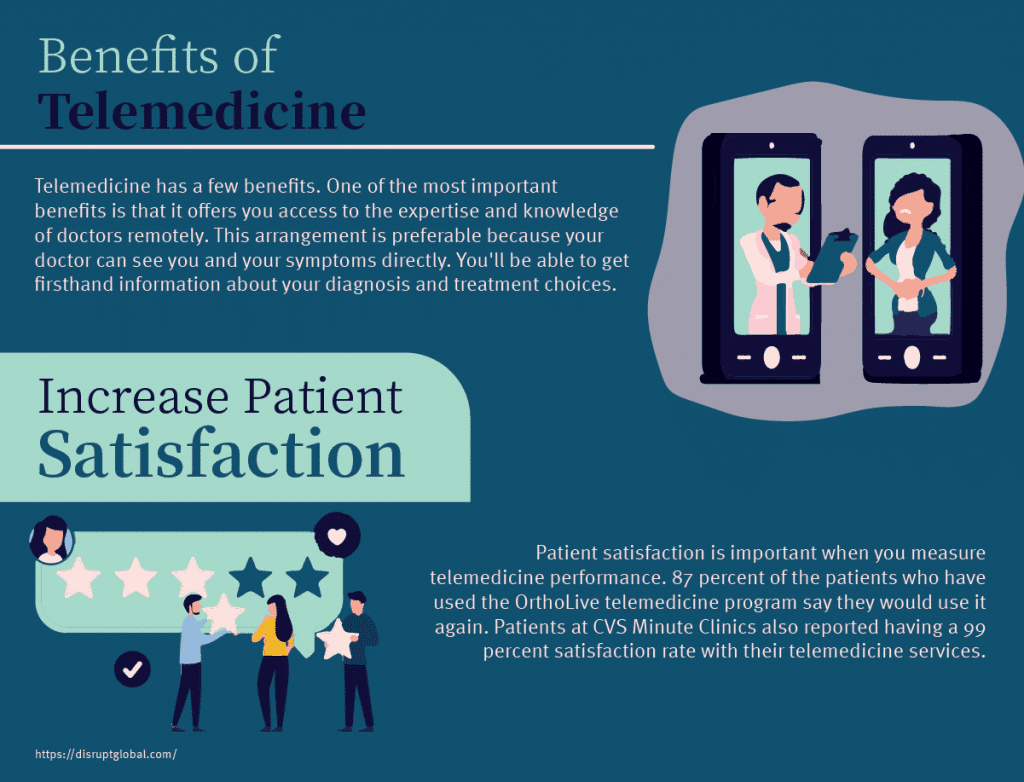 Benefits of
Telemedicine

Telemedicine has a few benefits. One of the most important benefits is that it offers you access to the expertise and knowledge of doctors remotely. This arrangement is preferable because your doctor can see you and your symptoms directly. You'll be able to get firsthand information about your diagnosis and treatment choices.

Increase Patient
Satisfaction

Patient satisfaction is important when you measure telemedicine performance. 87 percent of the patients who have used the OrthoLive telemedicine program say they would use it again. Patients at CVS Minute Clinics also reported having a 99 percent satisfaction rate with their telemedicine services.

https://disruptglobal.com/