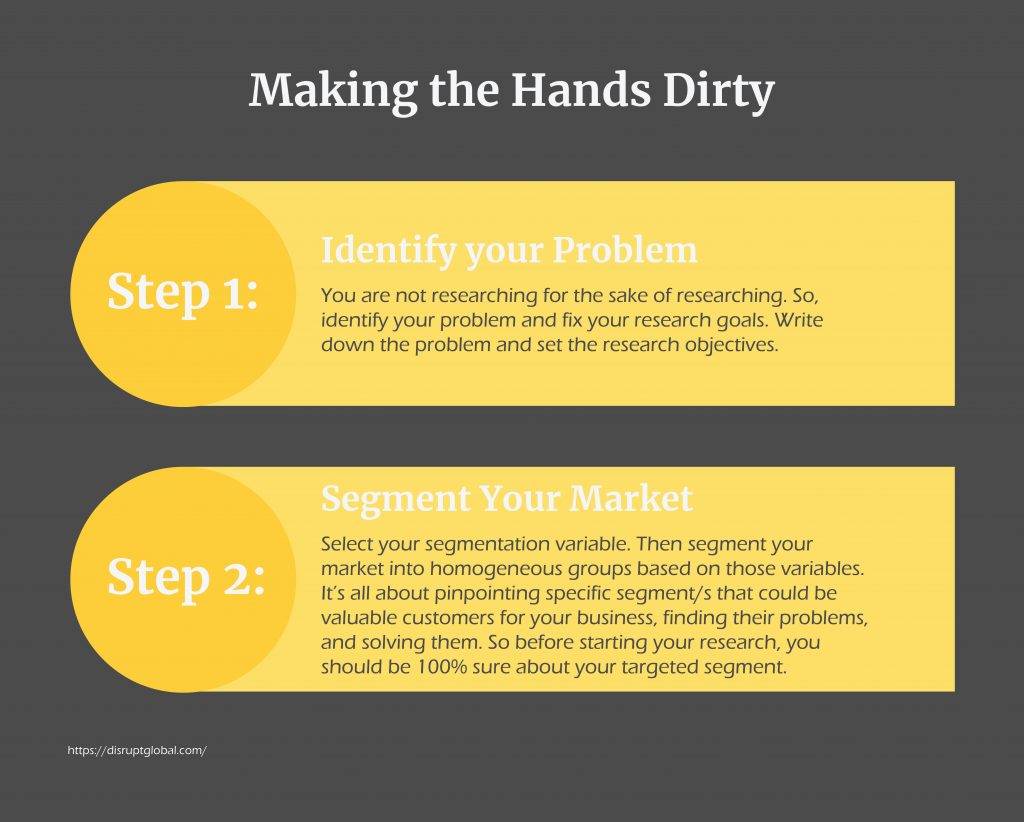 Making the Hands Dirty

Step 1:

Identify your Problem

You are not researching for the sake of researching. So, identify your problem and fix your research goals. Write down the problem and set the research objectives.

Step 2:

Segment Your Market

Select your segmentation variable. Then segment your market into homogeneous groups based on those variables. It's all about pinpointing specific segment/s that could be valuable customers for your business, finding their problems, and solving them. So before starting your research, you should be 100% sure about your targeted segment.

https://disruptglobal.com/