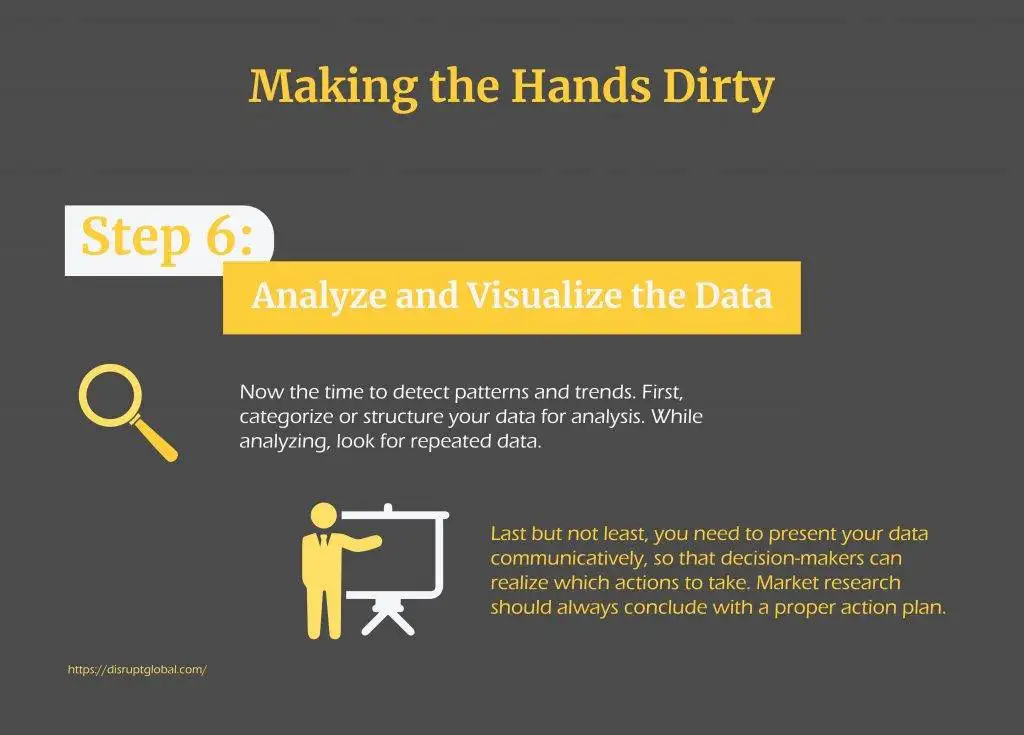 Making the Hands Dirty

Step 6:

Analyze and Visualize the Data

Now the time to detect patterns and trends. First, categorize or structure your data for analysis. While analyzing, look for repeated data.

Last but not least, you need to present your data communicatively, so that decision-makers can realize which actions to take. Market research should always conclude with a proper action plan.

https://disruptglobal.com/