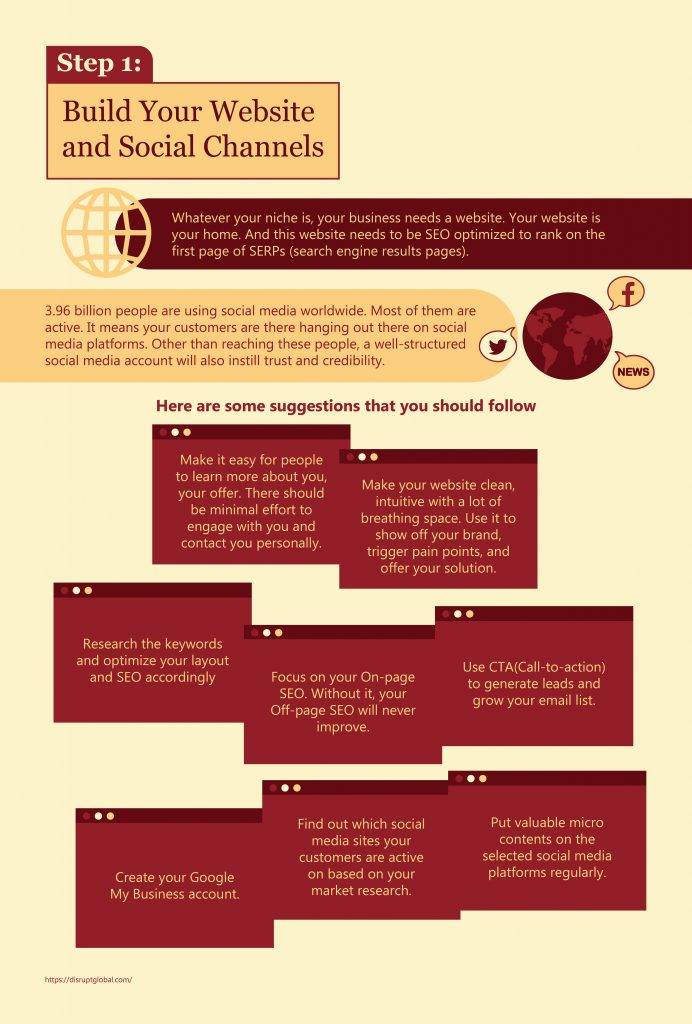 Step 1:

Build Your Website and Social Channels

Whatever your niche is, your business needs a website. Your website is your home. And this website needs to be SEO optimized to rank on the first page of SERPs (search engine results pages).

3.96 billion people are using social media worldwide. Most of them are active. It means your customers are there hanging out there on social media platforms. Other than reaching these people, a well-structured social media account will also instill trust and credibility.

f

NEWS

Here are some suggestions that you should follow

Make it easy for people to learn more about you, your offer. There should be minimal effort to engage with you and contact you personally.

Make your website clean, intuitive with a lot of breathing space. Use it to show off your brand, trigger pain points, and offer your solution.

Research the keywords and optimize your layout and SEO accordingly

Focus on your On-page SEO. Without it, your Off-page SEO will never improve.

Use CTA(Call-to-action) to generate leads and grow your email list.

Create your Google My Business account.

Find out which social media sites your customers are active on based on your market research.

Put valuable micro contents on the selected social media platforms regularly.

https://disruptglobal.com/