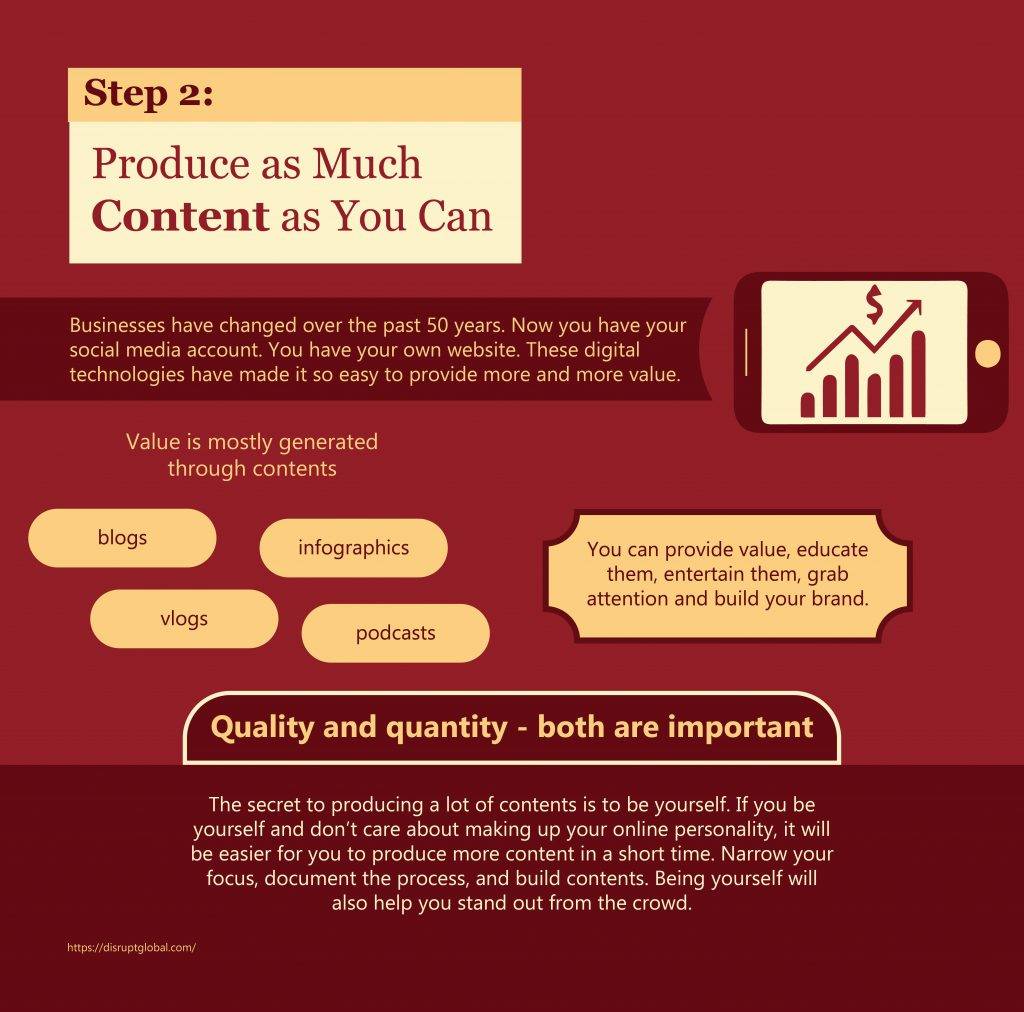 Step 2:

Produce as Much Content as You Can

Businesses have changed over the past 50 years. Now you have your social media account. You have your own website. These digital technologies have made it so easy to provide more and more value.

$

Value is mostly generated through contents

blogs

infographics

vlogs

podcasts

You can provide value, educate them, entertain them, grab attention and build your brand.

Quality and quantity - both are important

The secret to producing a lot of contents is to be yourself. If you be yourself and don't care about making up your online personality, it will be easier for you to produce more content in a short time. Narrow your focus, document the process, and build contents. Being yourself will also help you stand out from the crowd.

https://disruptglobal.com/