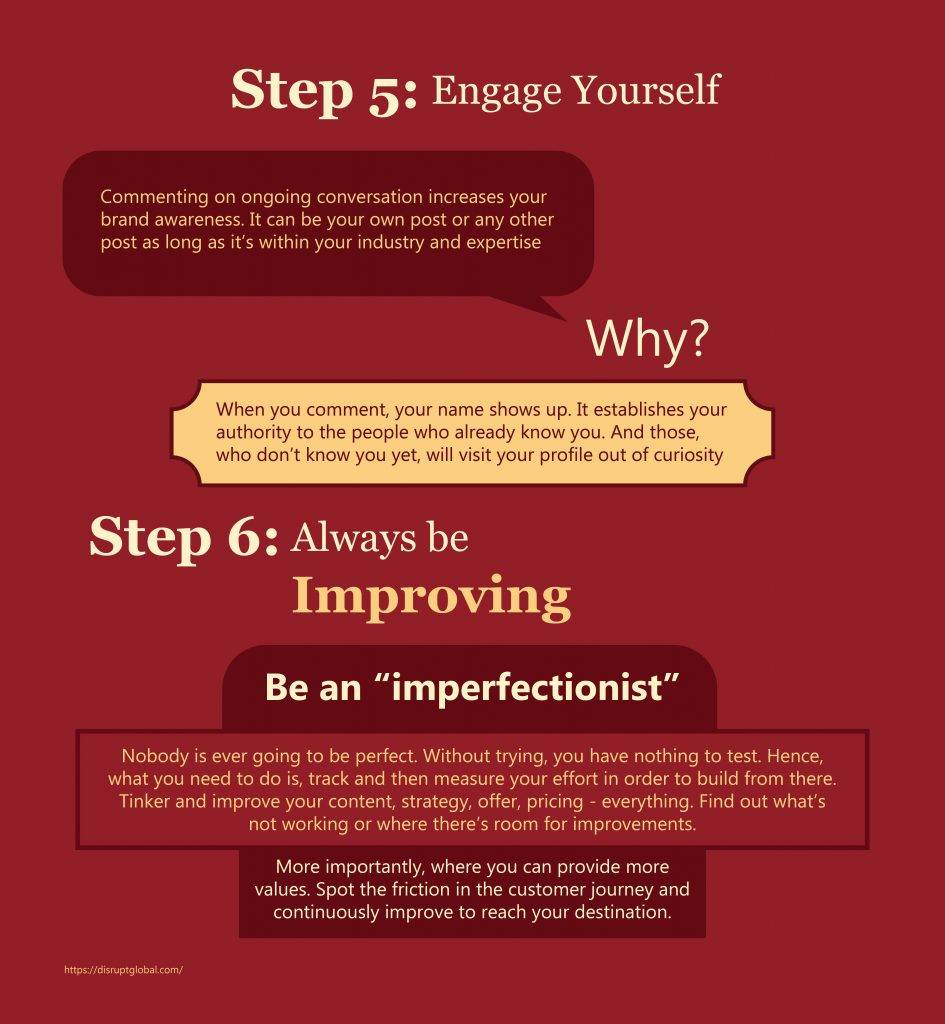 Step 5: Engage Yourself

Commenting on ongoing conversation increases your brand awareness. It can be your own post or any other post as long as it's within your industry and expertise

Why?

When you comment, your name shows up. It establishes your authority to the people who already know you. And those, who don't know you yet, will visit your profile out of curiosity

Step 6: Always be Improving

Be an "imperfectionist"

Nobody is ever going to be perfect. Without trying, you have nothing to test. Hence, what you need to do is, track and then measure your effort in order to build from there. Tinker and improve your content, strategy, offer, pricing - everything. Find out what's not working or where there's room for improvements.

More importantly, where you can provide more values. Spot the friction in the customer journey and continuously improve to reach your destination.

https://disruptglobal.com/