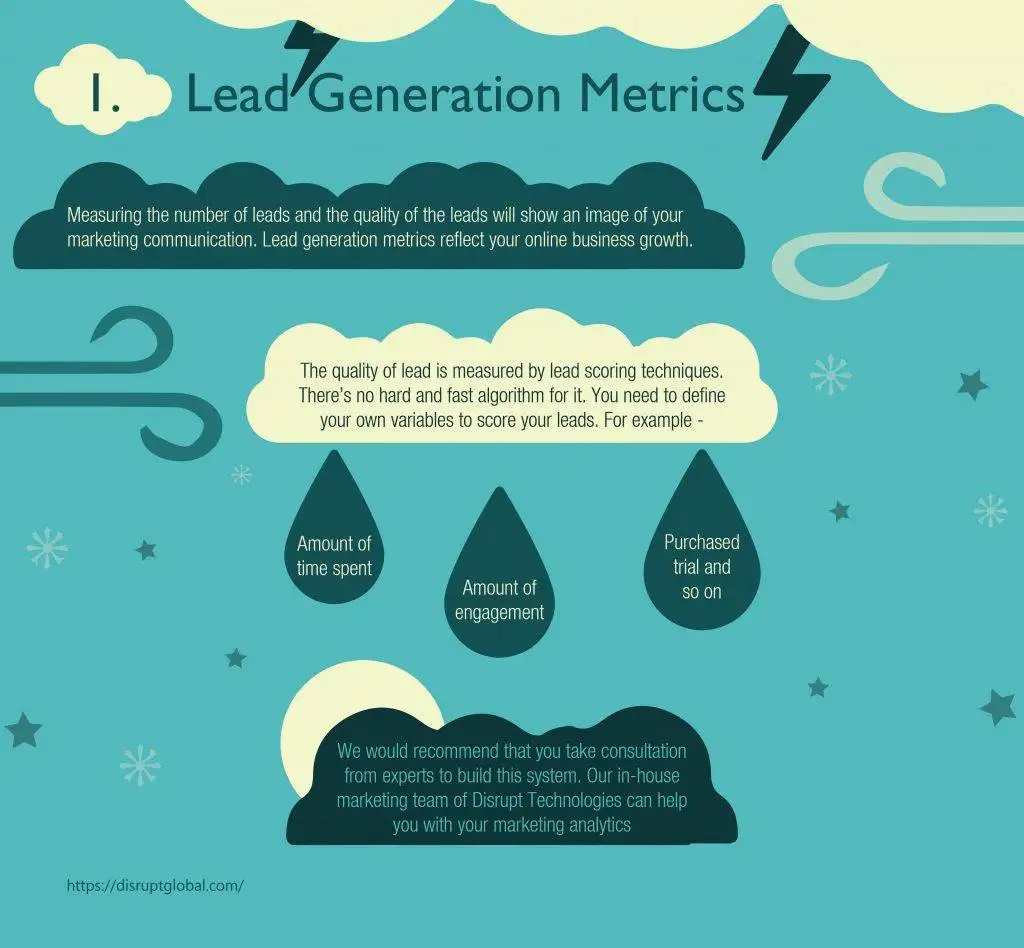 1. Lead Generation Metrics

Measuring the number of leads and the quality of the leads will show an image of your marketing communication. Lead generation metrics reflect your online business growth.

The quality of lead is measured by lead scoring techniques. There's no hard and fast algorithm for it. You need to define your own variables to score your leads. For example -

Amount of time spent

Amount of engagement

Purchased trial and so on

We would recommend that you take consultation from experts to build this system. Our in-house marketing team of Disrupt Technologies can help you with your marketing analytics

https://disruptglobal.com/