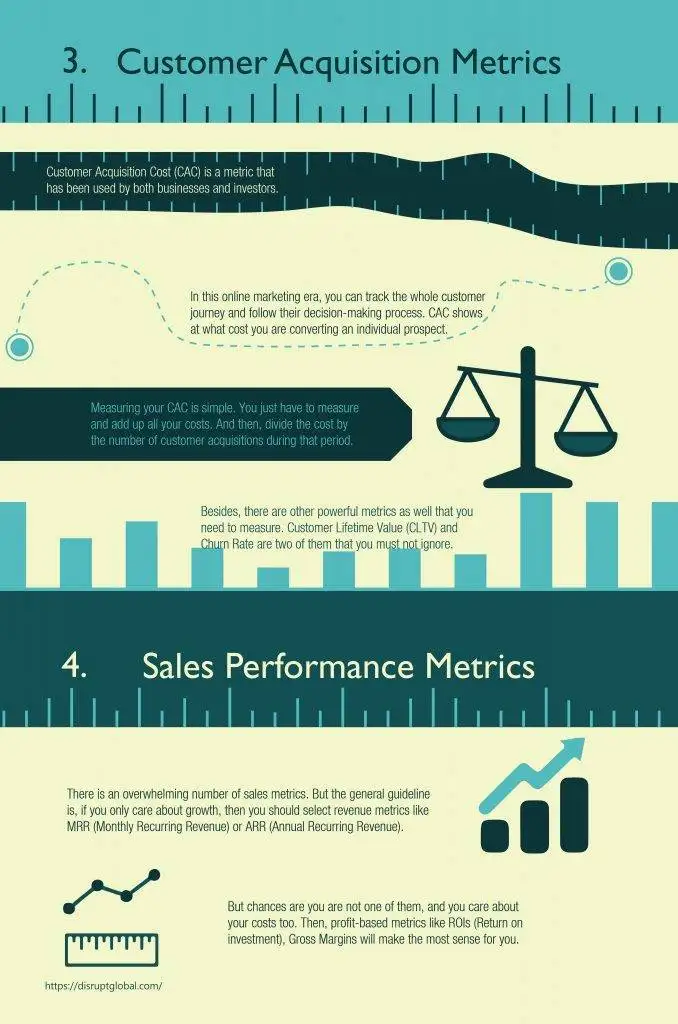 3. Customer Acquisition Metrics

Customer Acquisition Cost (CAC) is a metric that has been used by both businesses and investors.

In this online marketing era, you can track the whole customer journey and follow their decision-making process. CAC shows at what cost you are converting an individual prospect.

Measuring your CAC is simple. You just have to measure and add up all your costs. And then, divide the cost by the number of customer acquisitions during that period.

Besides, there are other powerful metrics as well that you need to measure. Customer Lifetime Value (CLTV) and Churn Rate are two of them that you must not ignore.

4. Sales Performance Metrics

There is an overwhelming number of sales metrics. But the general guideline is, if you only care about growth, then you should select revenue metrics like MRR (Monthly Recurring Revenue) or ARR (Annual Recurring Revenue).

But chances are you are not one of them, and you care about your costs too. Then, profit-based metrics like ROIs (Return on investment), Gross Margins will make the most sense for you.

https://disruptglobal.com/