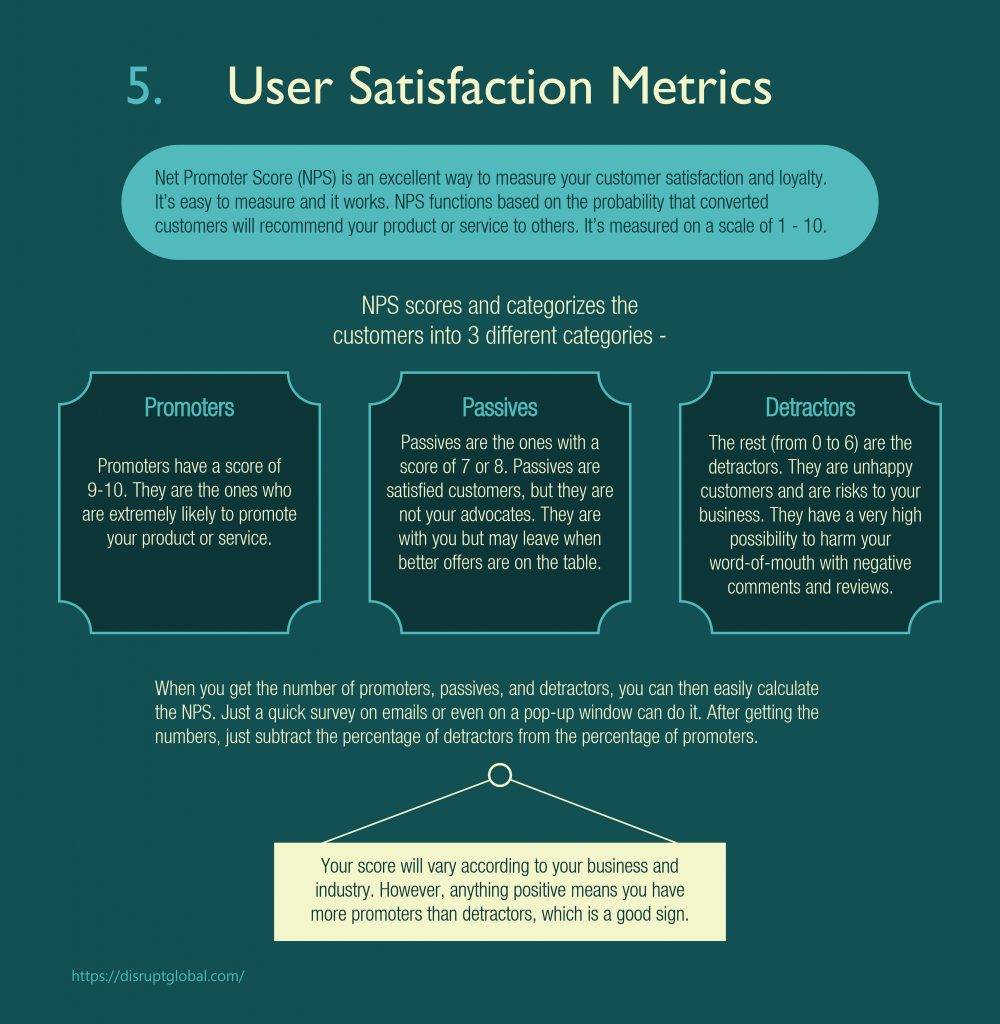 5. User Satisfaction Metrics

Net Promoter Score (NPS) is an excellent way to measure your customer satisfaction and loyalty. It's easy to measure and it works. NPS functions based on the probability that converted customers will recommend your product or service to others. It's measured on a scale of 1 - 10.

NPS scores and categorizes the customers into 3 different categories -

Promoters

Promoters have a score of 9-10. They are the ones who are extremely likely to promote your product or service.

Passives

Passives are the ones with a score of 7 or 8. Passives are satisfied customers, but they are not your advocates. They are with you but may leave when better offers are on the table.

Detractors

The rest (from 0 to 6) are the detractors. They are unhappy customers and are risks to your business. They have a very high possibility to harm your word-of-mouth with negative comments and reviews.

When you get the number of promoters, passives, and detractors, you can then easily calculate the NPS. Just a quick survey on emails or even on a pop-up window can do it. After getting the numbers, just subtract the percentage of detractors from the percentage of promoters.

Your score will vary according to your business and industry. However, anything positive means you have more promoters than detractors, which is a good sign.

https://disruptglobal.com/