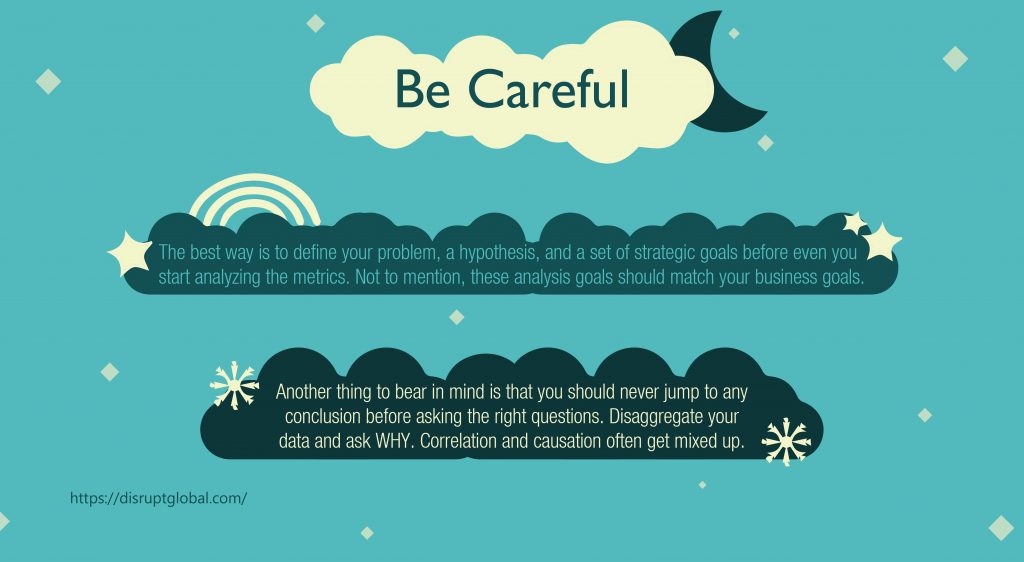 Be Careful

The best way is to define your problem, a hypothesis, and a set of strategic goals before even you start analyzing the metrics. Not to mention, these analysis goals should match your business goals.

Another thing to bear in mind is that you should never jump to any conclusion before asking the right questions. Disaggregate your data and ask WHY. Correlation and causation often get mixed up.

https://disruptglobal.com/