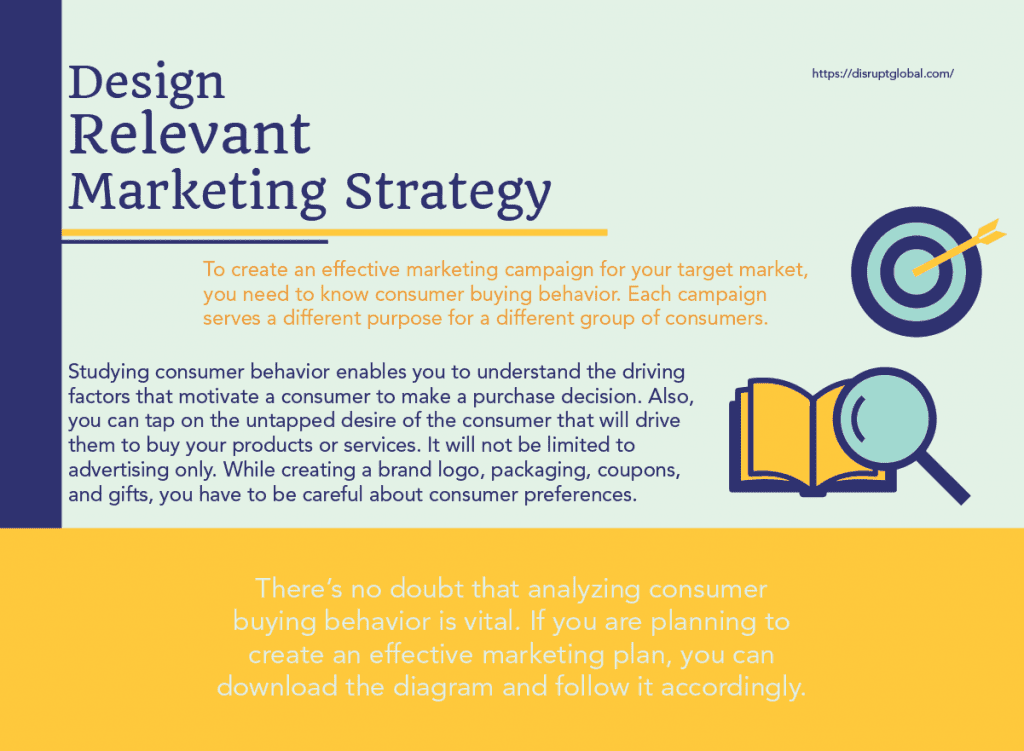 Design
Relevant
Marketing Strategy

https://disruptglobal.com/

To create an effective marketing campaign for your target market, you need to know consumer buying behavior. Each campaign serves a different purpose for a different group of consumers.

Studying consumer behavior enables you to understand the driving factors that motivate a consumer to make a purchase decision. Also, you can tap on the untapped desire of the consumer that will drive them to buy your products or services. It will not be limited to advertising only. While creating a brand logo, packaging, coupons, and gifts, you have to be careful about consumer preferences.

There's no doubt that analyzing consumer buying behavior is vital. If you are planning to create an effective marketing plan, you can download the diagram and follow it accordingly.