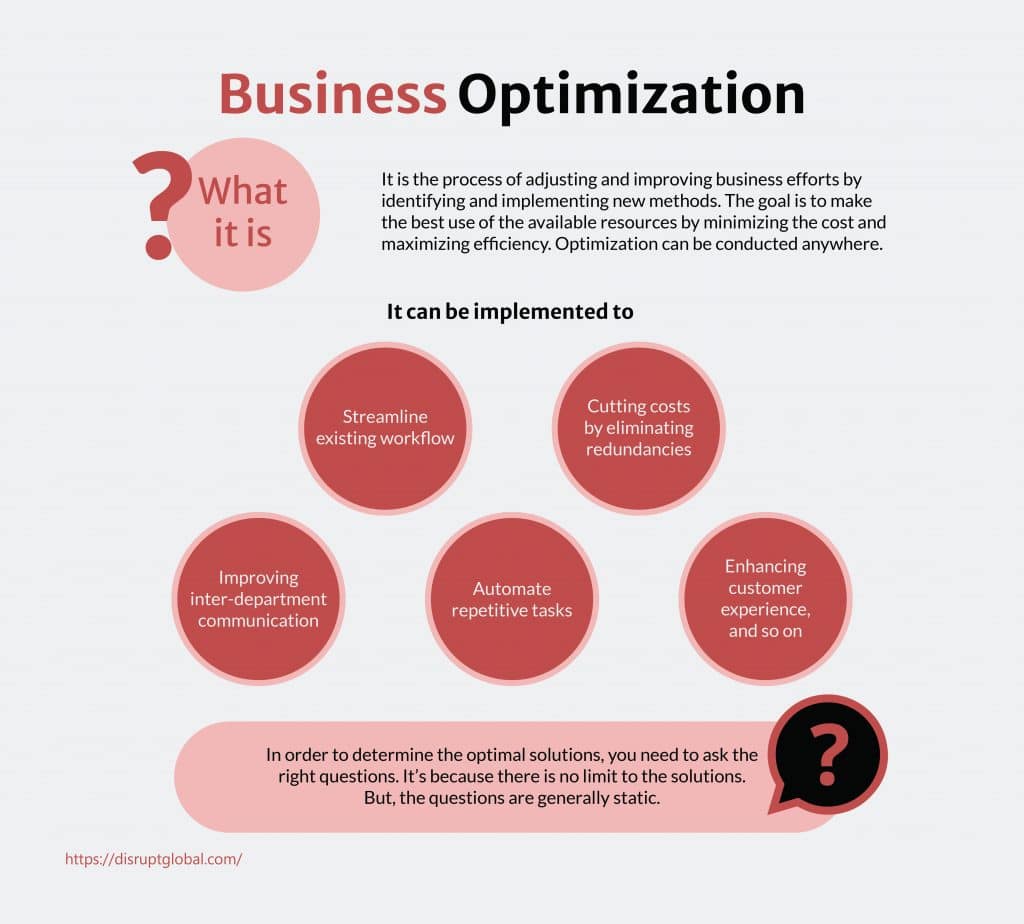 Business Optimization

?

What it is

It is the process of adjusting and improving business efforts by identifying and implementing new methods. The goal is to make the best use of the available resources by minimizing the cost and maximizing efficiency. Optimization can be conducted anywhere.

It can be implemented to

Streamline existing workflow

Cutting costs by eliminating redundancies

Improving inter-department communication

Automate repetitive tasks

Enhancing customer experience, and so on

In order to determine the optimal solutions, you need to ask the right questions. It's because there is no limit to the solutions. But, the questions are generally static.

?

https://disruptglobal.com/