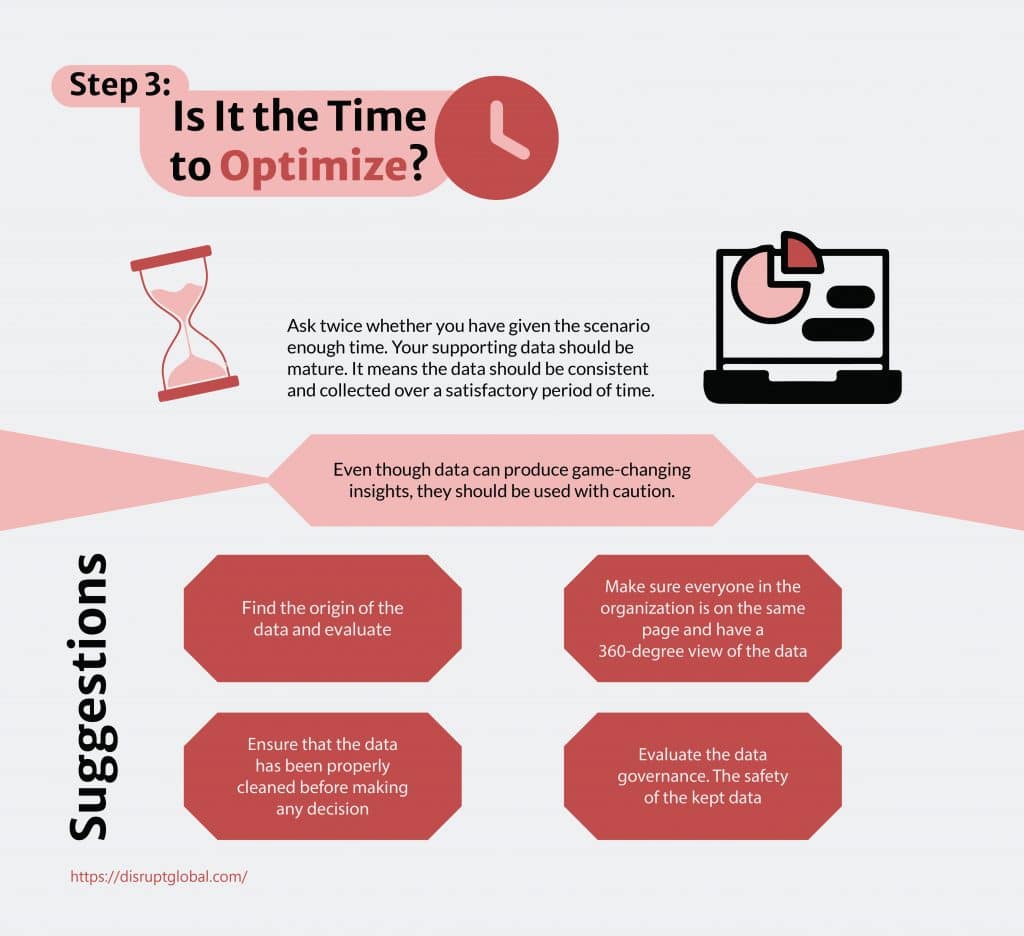 Step 3:
Is It the Time to Optimize?

Ask twice whether you have given the scenario enough time. Your supporting data should be mature. It means the data should be consistent and collected over a satisfactory period of time.

Even though data can produce game-changing insights, they should be used with caution.

Suggestions

Find the origin of the data and evaluate

Make sure everyone in the organization is on the same page and have a 360-degree view of the data

Ensure that the data has been properly cleaned before making any decision

Evaluate the data governance. The safety of the kept data

https://disruptglobal.com/