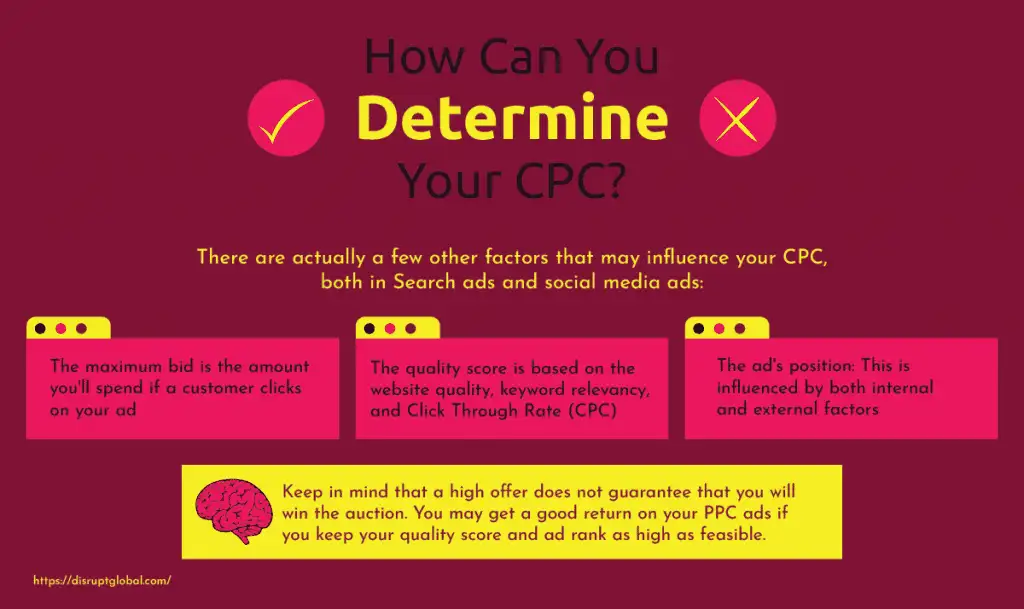 How Can You
Determine
Your CPC?

There are actually a few other factors that may influence your CPC, both in Search ads and social media ads:

The maximum bid is the amount you'll spend if a customer clicks on your ad

The quality score is based on the website quality, keyword relevancy, and Click Through Rate (CPC)

The ad's position: This is influenced by both internal and external factors

Keep in mind that a high offer does not guarantee that you will win the auction. You may get a good return on your PPC ads if you keep your quality score and ad rank as high as feasible.

https://disruptglobal.com/